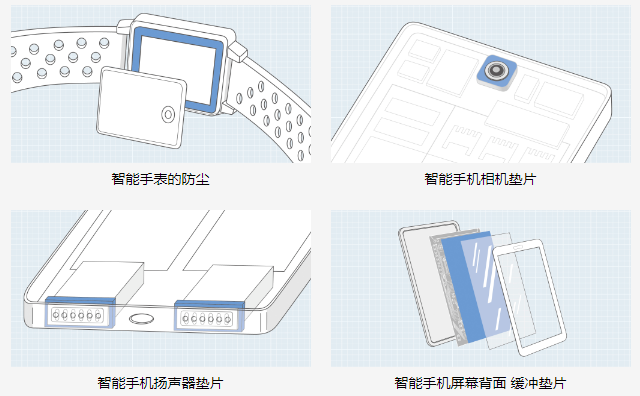 智能手表的防尘

智能手机相机垫片

智能手机扬声器垫片

智能手机屏幕背面 缓冲垫片